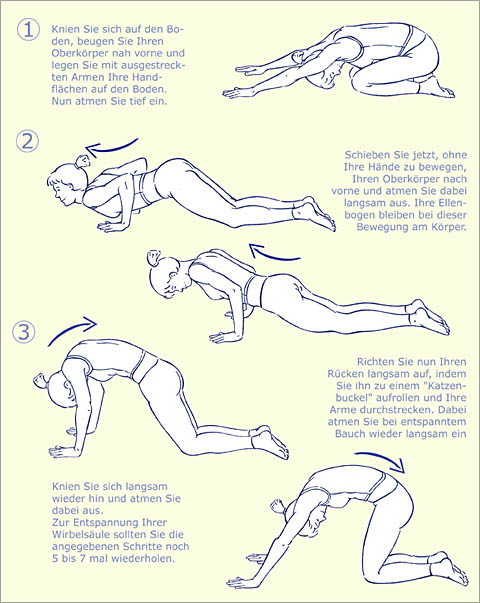 1

Knien Sie sich auf den Boden, beugen Sie Ihren Oberkörper nah vorne und legen Sie mit ausgestreckten Armen Ihre Handflächen auf den Boden. Nun atmen Sie tief ein.

2

Schieben Sie jetzt, ohne Ihre Hände zu bewegen, Ihren Oberkörper nach vorne und atmen Sie dabei langsam aus. Ihre Ellenbogen bleiben bei dieser Bewegung am Körper.

3

Richten Sie nun Ihren Rücken langsam auf, indem Sie ihn zu einem "Katzenbuckel" aufrollen und Ihre Arme durchstrecken. Dabei atmen Sie bei entspanntem Bauch wieder langsam ein

Knien Sie sich langsam wieder hin und atmen Sie dabei aus.
Zur Entspannung Ihrer Wirbelsäule sollten Sie die angegebenen Schritte noch 5 bis 7 mal wiederholen.